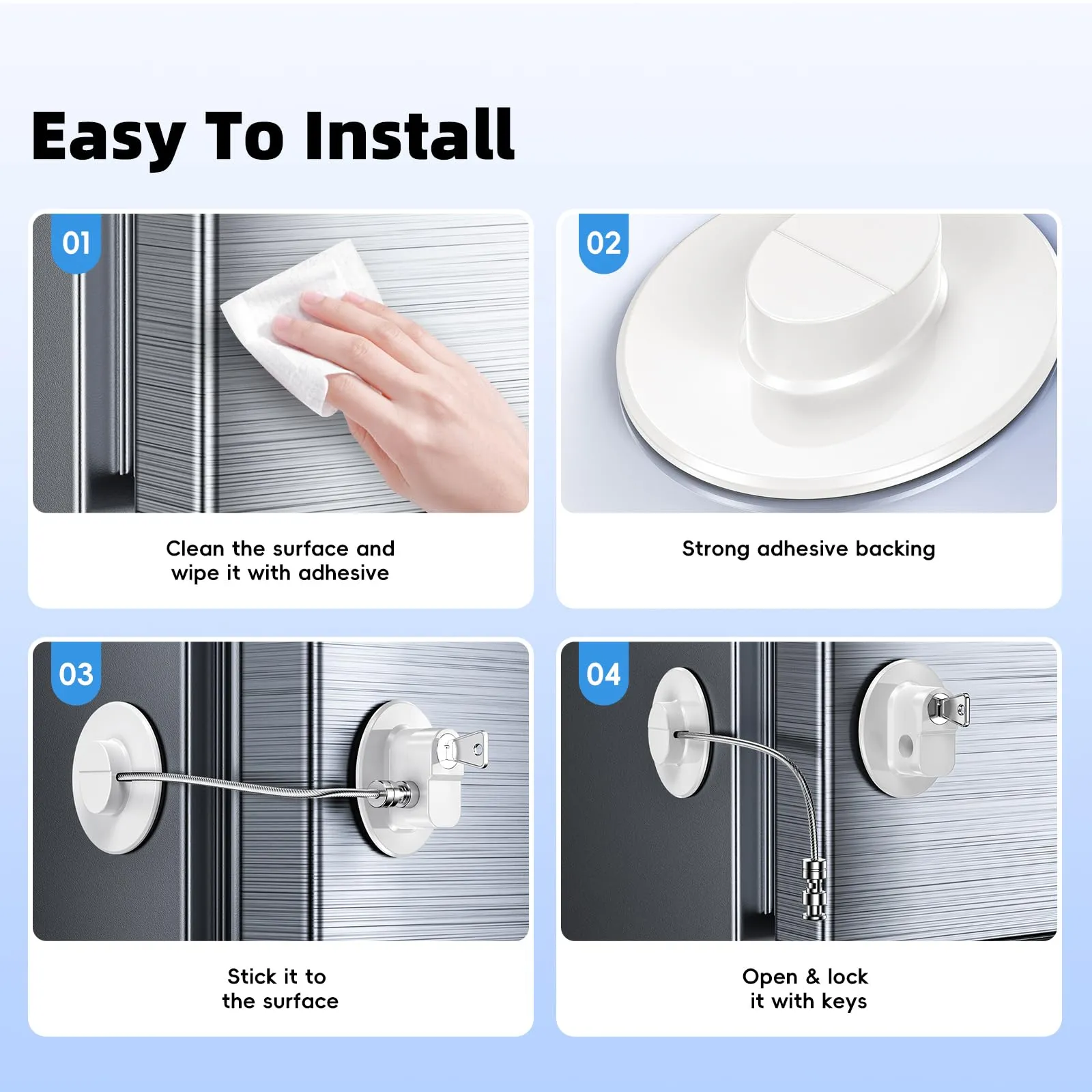 Easy To Install

01

Clean the surface and wipe it with adhesive

02

Strong adhesive backing

03

Stick it to the surface

04

Open & lock it with keys