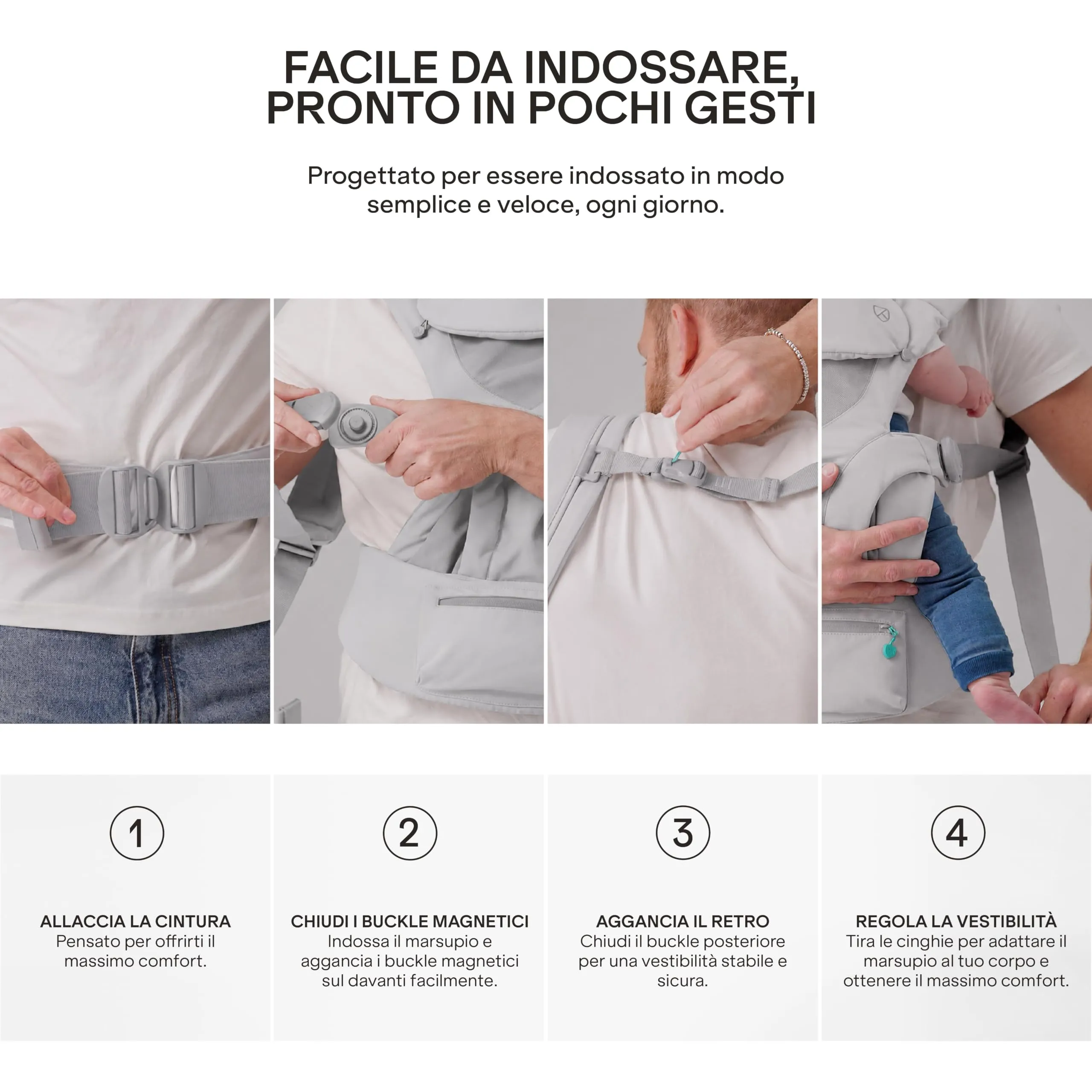 FACILE DA INDOSSARE,
PRONTO IN POCHI GESTI

Progettato per essere indossato in modo semplice e veloce, ogni giorno.

1

ALLACCIA LA CINTURA
Pensato per offrirti il massimo comfort.

2

CHIUDI I BUCKLE MAGNETICI
Indossa il marsupio e aggancia i buckle magnetici sul davanti facilmente.

3

AGGANCIA IL RETRO
Chiudi il buckle posteriore per una vestibilità stabile e sicura.

4

REGOLA LA VESTIBILITÀ
Tira le cinghie per adattare il marsupio al tuo corpo e ottenere il massimo comfort.