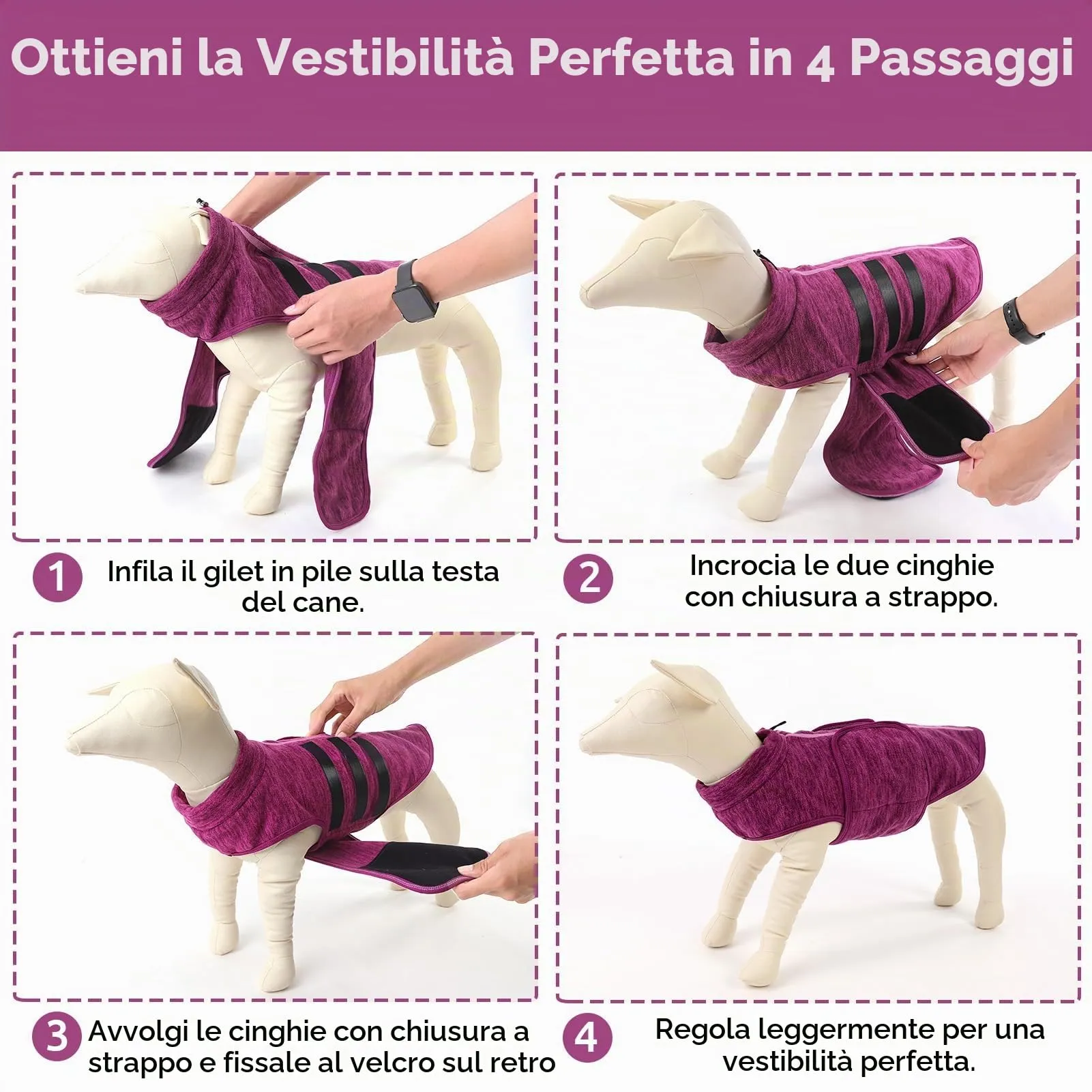 Ottieni la Vestibilità Perfetta in 4 Passaggi

1 Infila il gilet in pile sulla testa del cane.

2 Incrocia le due cinghie con chiusura a strappo.

3 Avvolgi le cinghie con chiusura a strappo e fissale al velcro sul retro

4 Regola leggermente per una vestibilità perfetta.