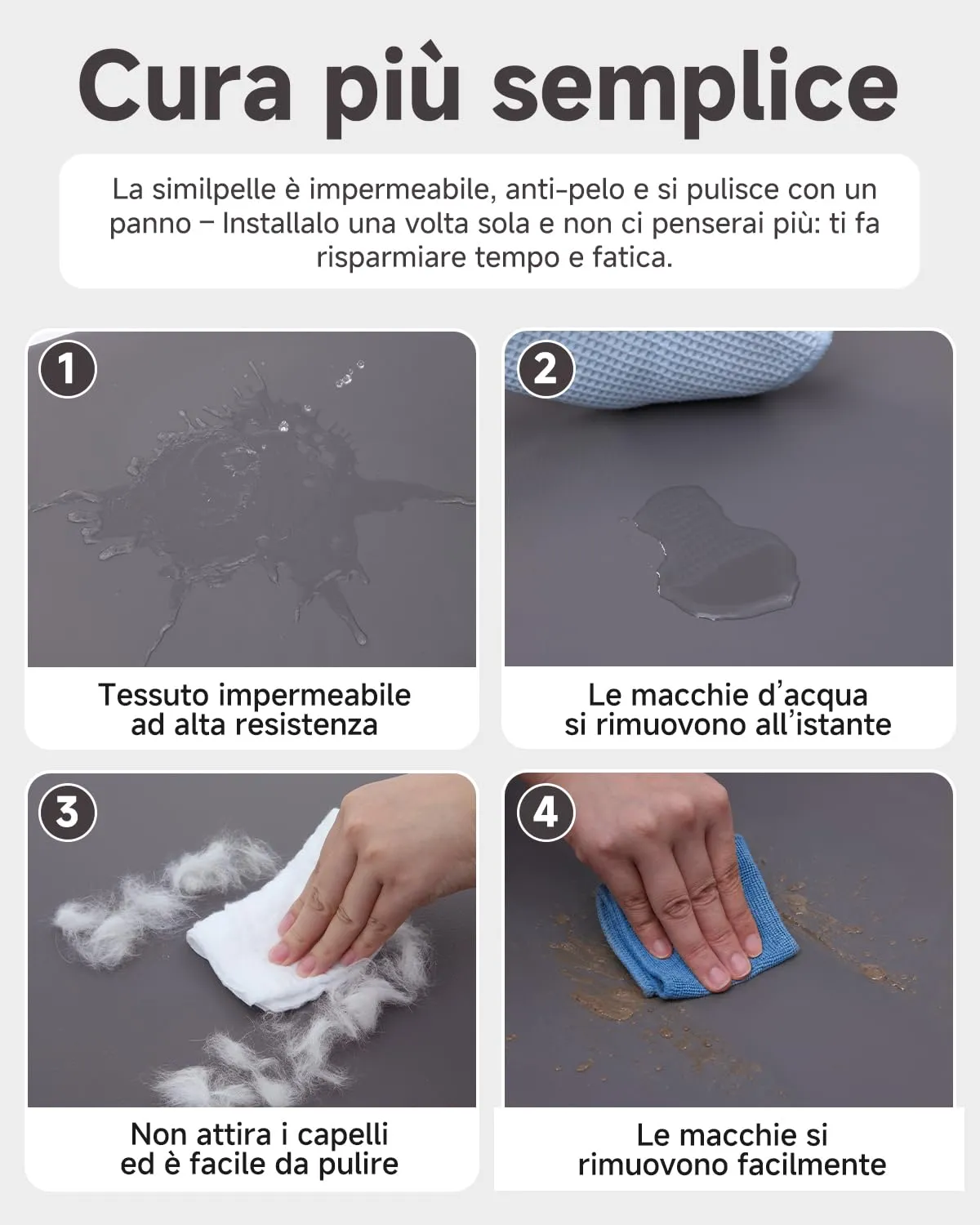 Cura più semplice

La similpelle è impermeabile, anti-pelo e si pulisce con un panno – Installalo una volta sola e non ci penserai più: ti fa risparmiare tempo e fatica.

1

Tessuto impermeabile
ad alta resistenza

2

Le macchie d'acqua
si rimuovono all'istante

3

Non attira i capelli
ed è facile da pulire

4

Le macchie si
rimuovono facilmente