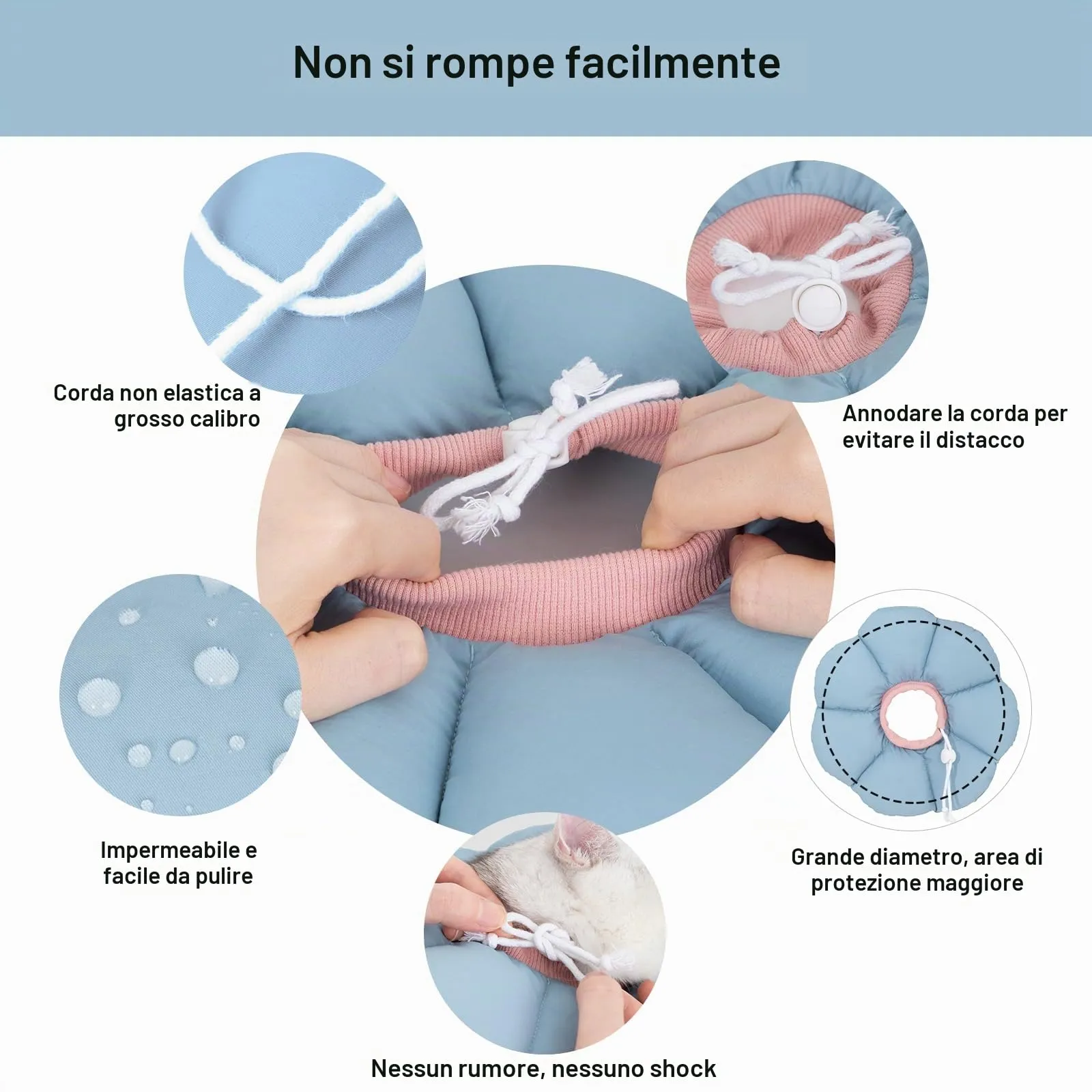 Non si rompe facilmente

Corda non elastica a grosso calibro

Annodare la corda per evitare il distacco

Impermeabile e facile da pulire

Grande diametro, area di protezione maggiore

Nessun rumore, nessuno shock