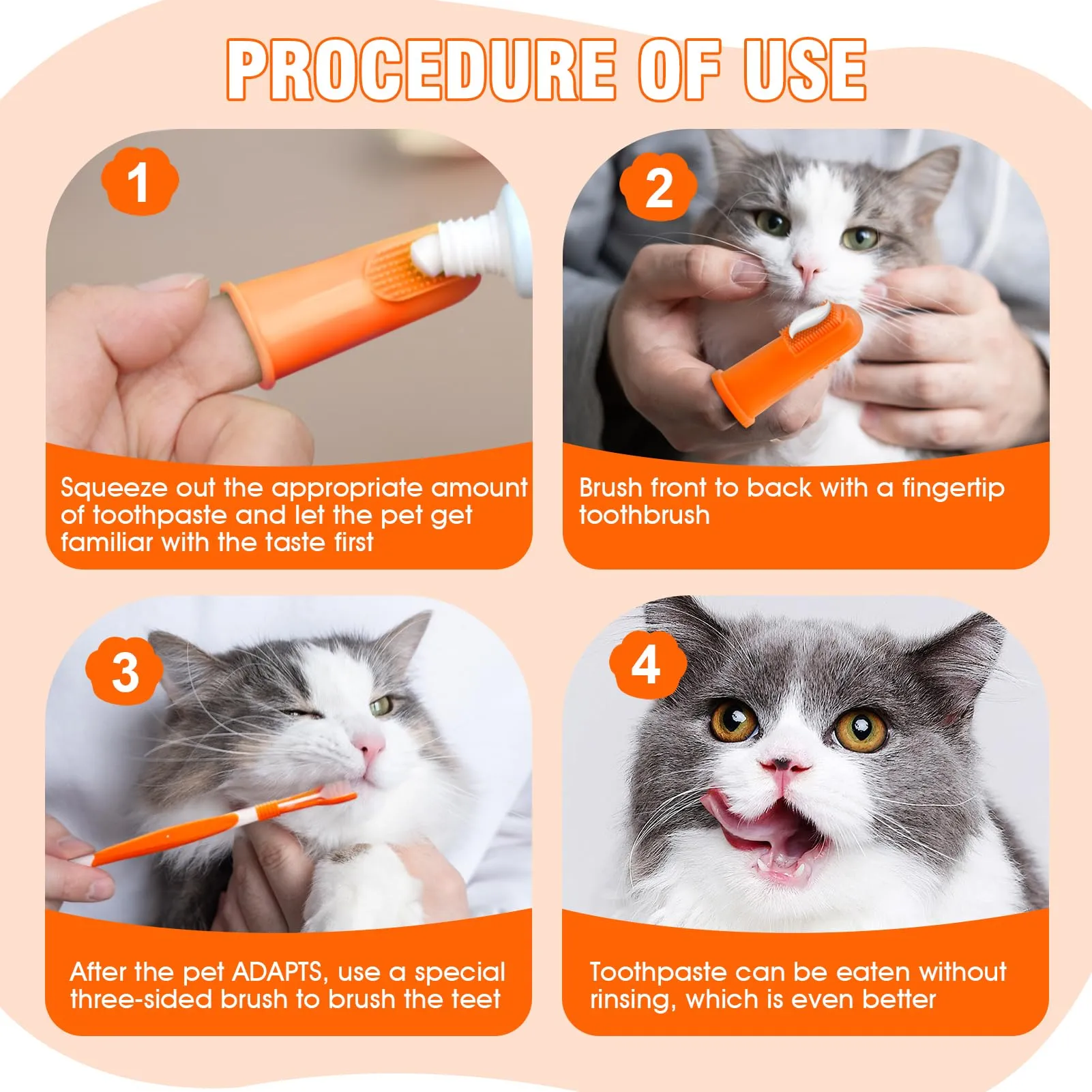 PROCEDURE OF USE

1

Squeeze out the appropriate amount of toothpaste and let the pet get familiar with the taste first

2

Brush front to back with a fingertip toothbrush

3

After the pet ADAPTS, use a special three-sided brush to brush the teet

4

Toothpaste can be eaten without rinsing, which is even better