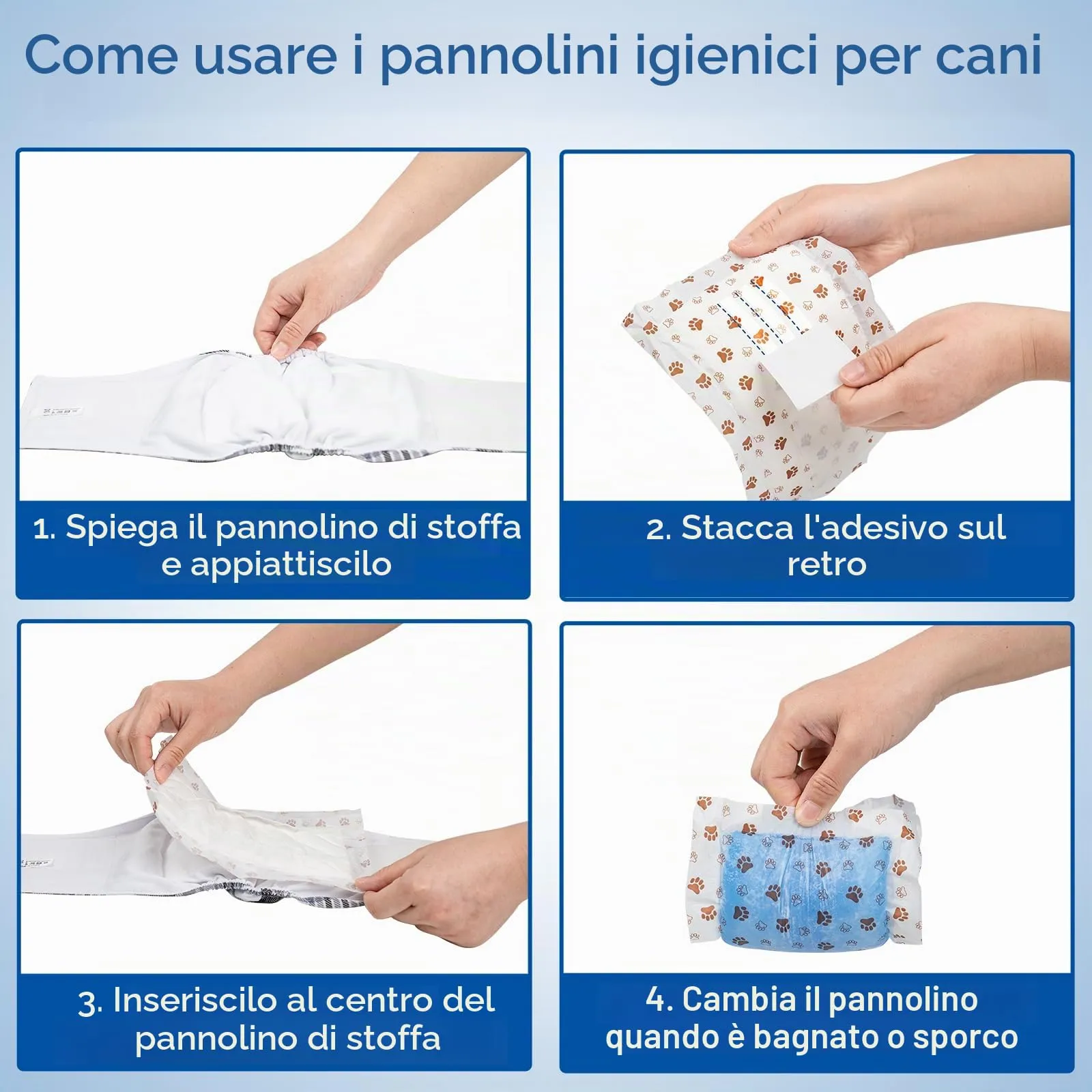 Come usare i pannolini igienici per cani

1. Spiega il pannolino di stoffa e appiattiscilo

2. Stacca l'adesivo sul retro

3. Inseriscilo al centro del pannolino di stoffa

4. Cambia il pannolino quando è bagnato o sporco