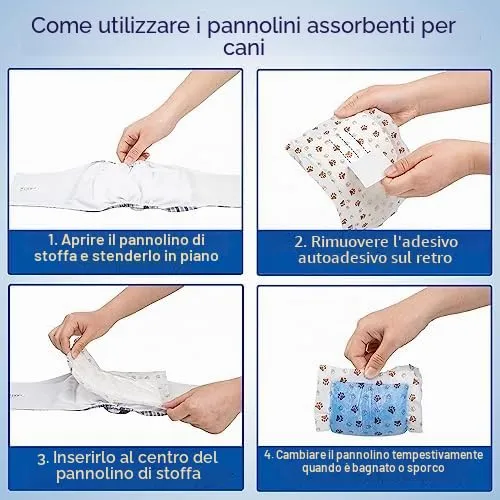 Come utilizzare i pannolini assorbenti per cani

1. Aprire il pannolino di stoffa e stenderlo in piano

2. Rimuovere l'adesivo autoadesivo sul retro

3. Inserirlo al centro del pannolino di stoffa

4. Cambiare il pannolino tempestivamente quando è bagnato o sporco