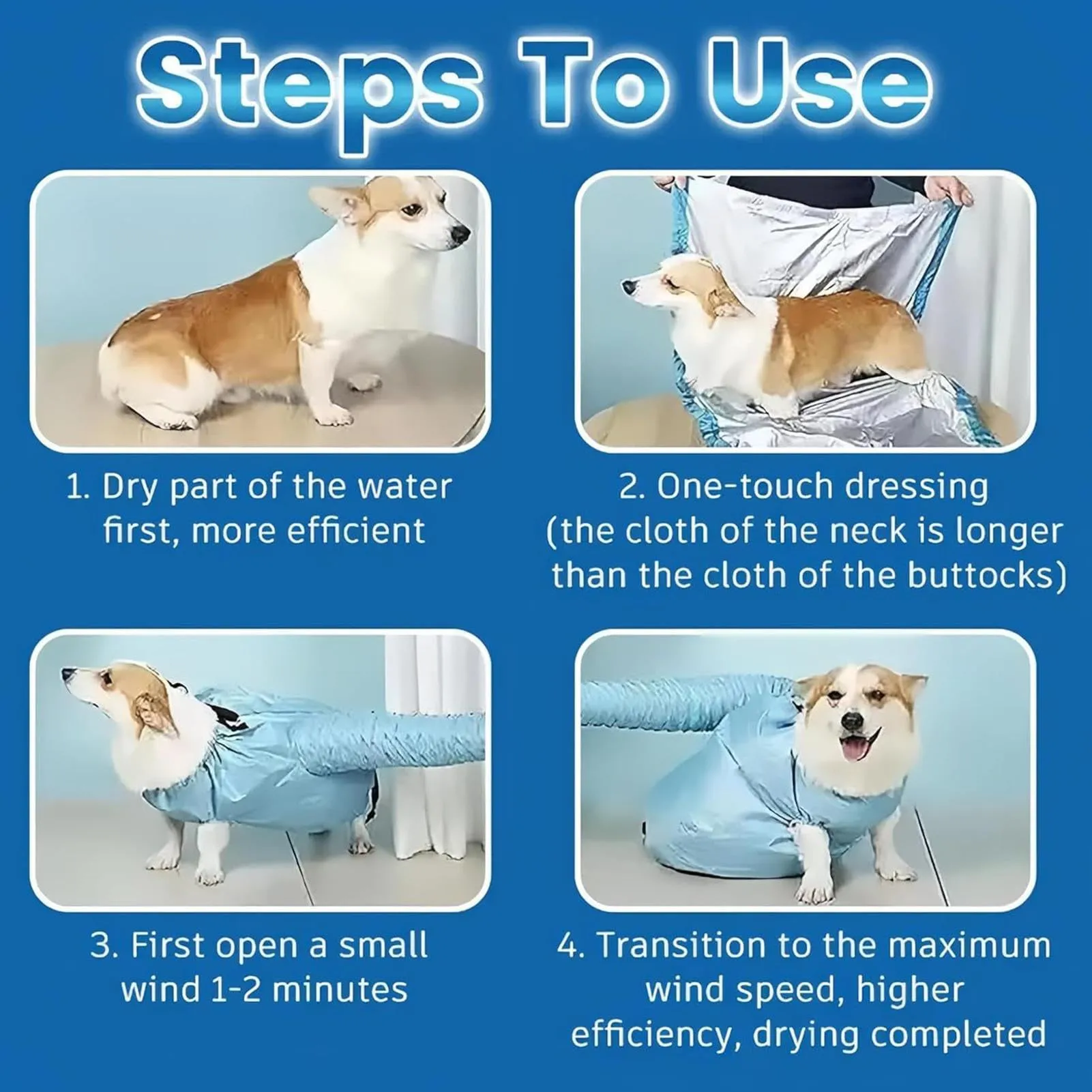 Steps To Use

1. Dry part of the water first, more efficient

2. One-touch dressing (the cloth of the neck is longer than the cloth of the buttocks)

3. First open a small wind 1-2 minutes

4. Transition to the maximum wind speed, higher efficiency, drying completed