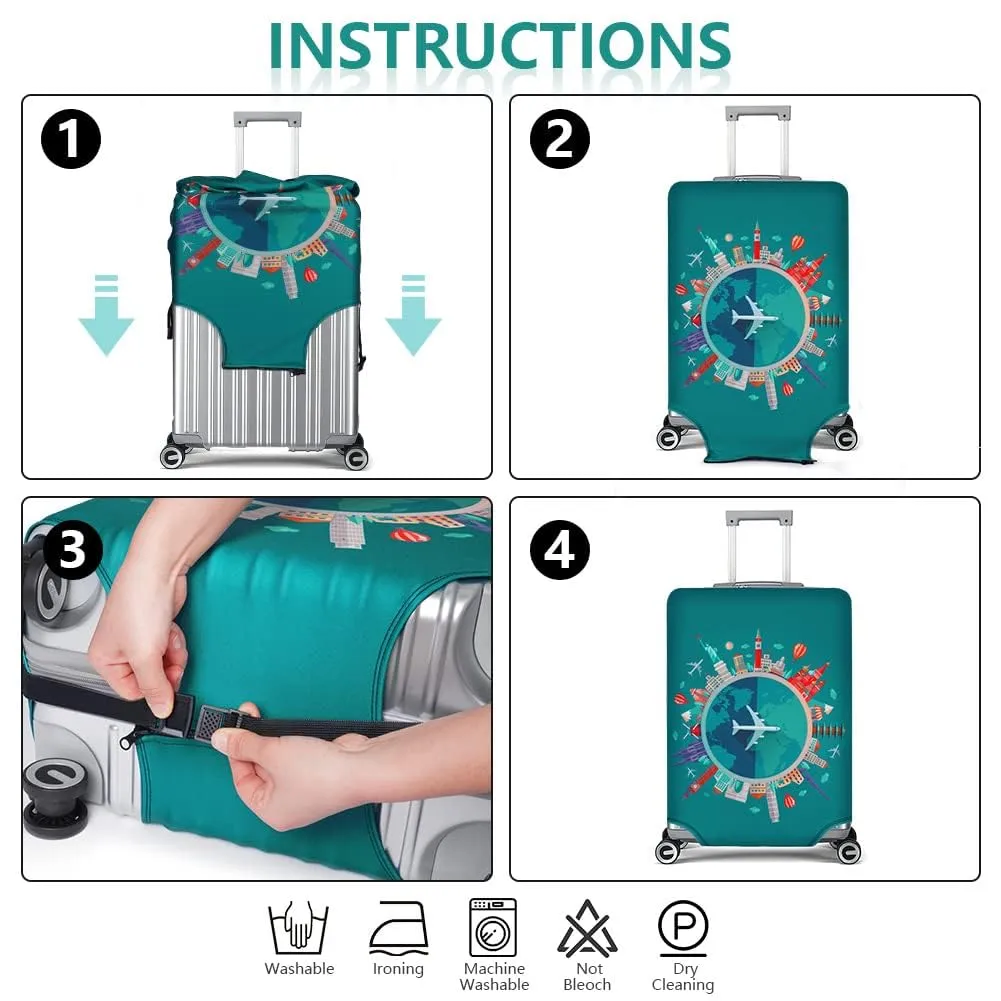 INSTRUCTIONS

1

2

3

4

Washable

Ironing

Machine Washable

Not Bleoch

Dry Cleaning