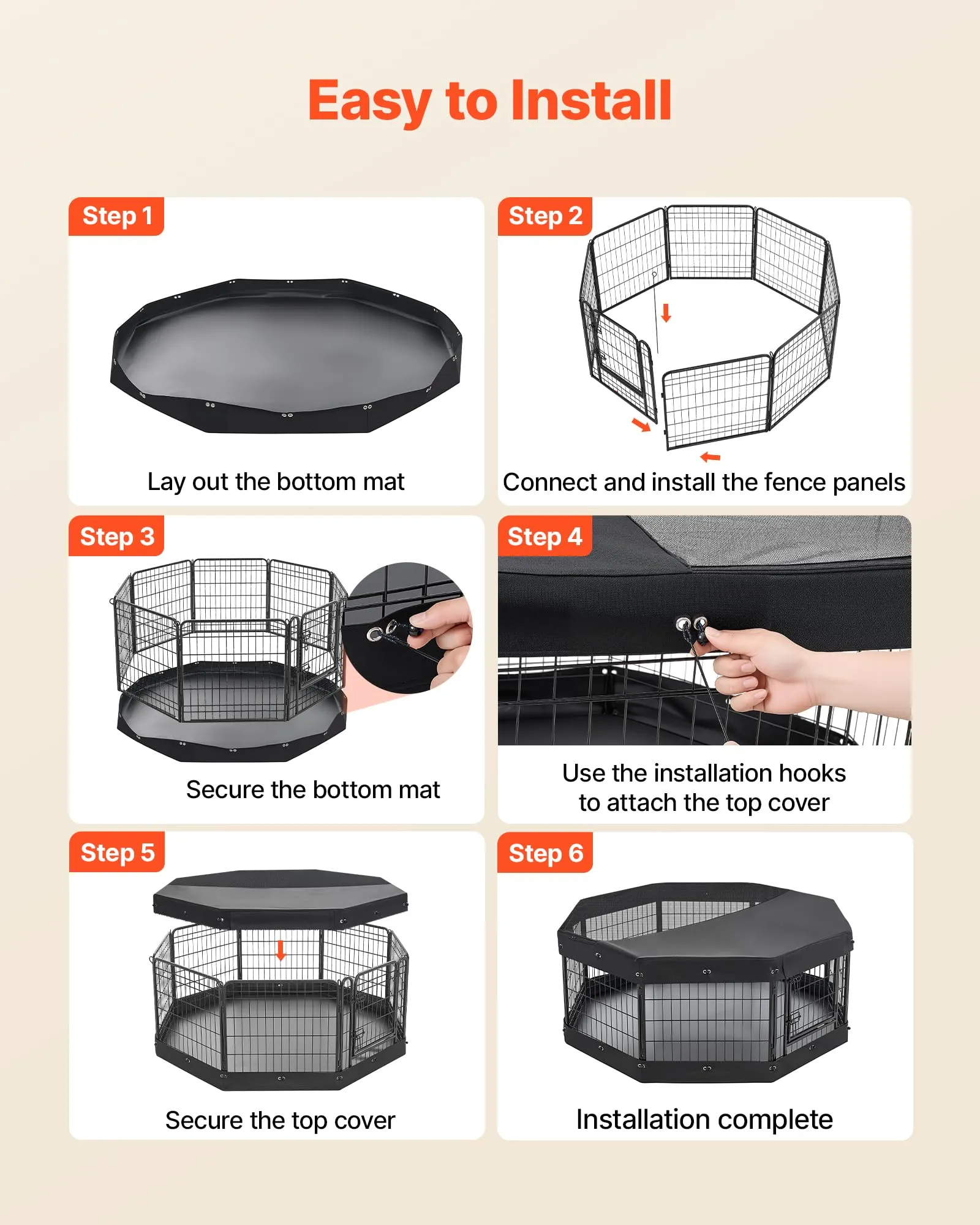 Easy to Install

Step 1

Lay out the bottom mat

Step 2

Connect and install the fence panels

Step 3

Secure the bottom mat

Step 4

Use the installation hooks
to attach the top cover

Step 5

Secure the top cover

Step 6

Installation complete