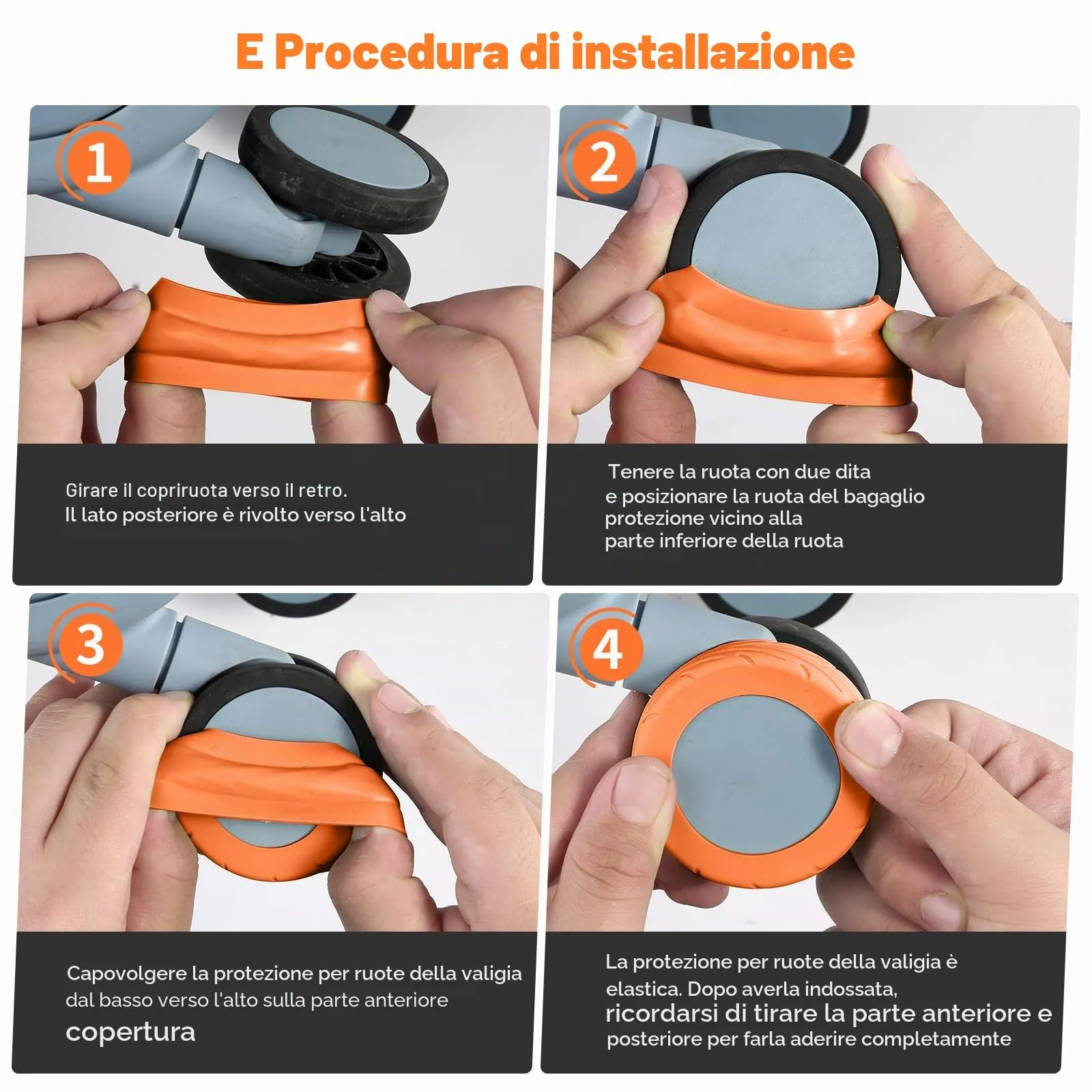 E Procedura di installazione

1

Girare il copriruota verso il retro.
Il lato posteriore è rivolto verso l'alto

2

Tenere la ruota con due dita
e posizionare la ruota del bagaglio
protezione vicino alla
parte inferiore della ruota

3

Capovolgere la protezione per ruote della valigia
dal basso verso l'alto sulla parte anteriore
copertura

4

La protezione per ruote della valigia è elastica. Dopo averla indossata, ricordarsi di tirare la parte anteriore e posteriore per farla aderire completamente