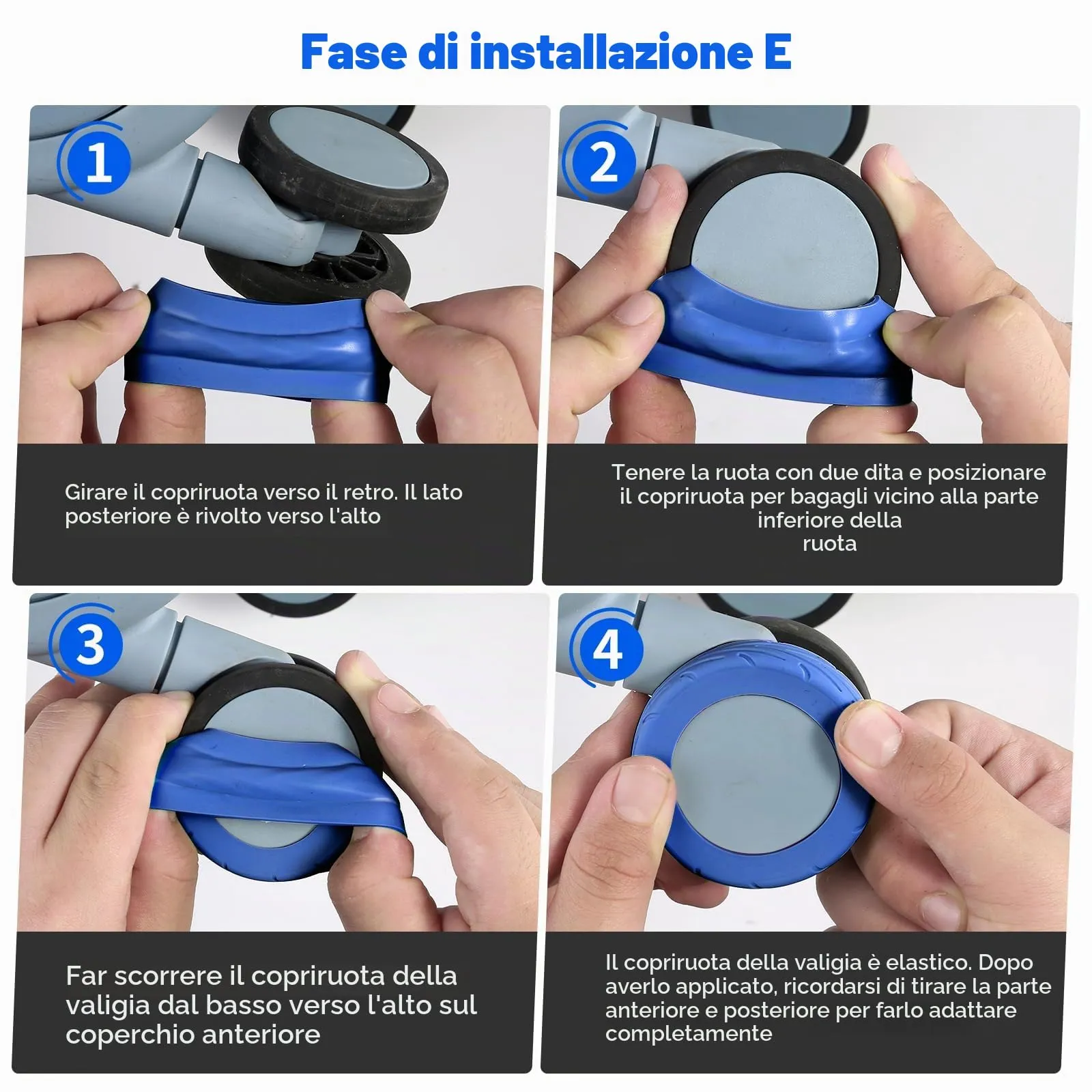 Fase di installazione E

1

Girare il copriruota verso il retro. Il lato posteriore è rivolto verso l'alto

2

Tenere la ruota con due dita e posizionare il copriruota per bagagli vicino alla parte inferiore della ruota

3

Far scorrere il copriruota della valigia dal basso verso l'alto sul coperchio anteriore

4

Il copriruota della valigia è elastico. Dopo averlo applicato, ricordarsi di tirare la parte anteriore e posteriore per farlo adattare completamente