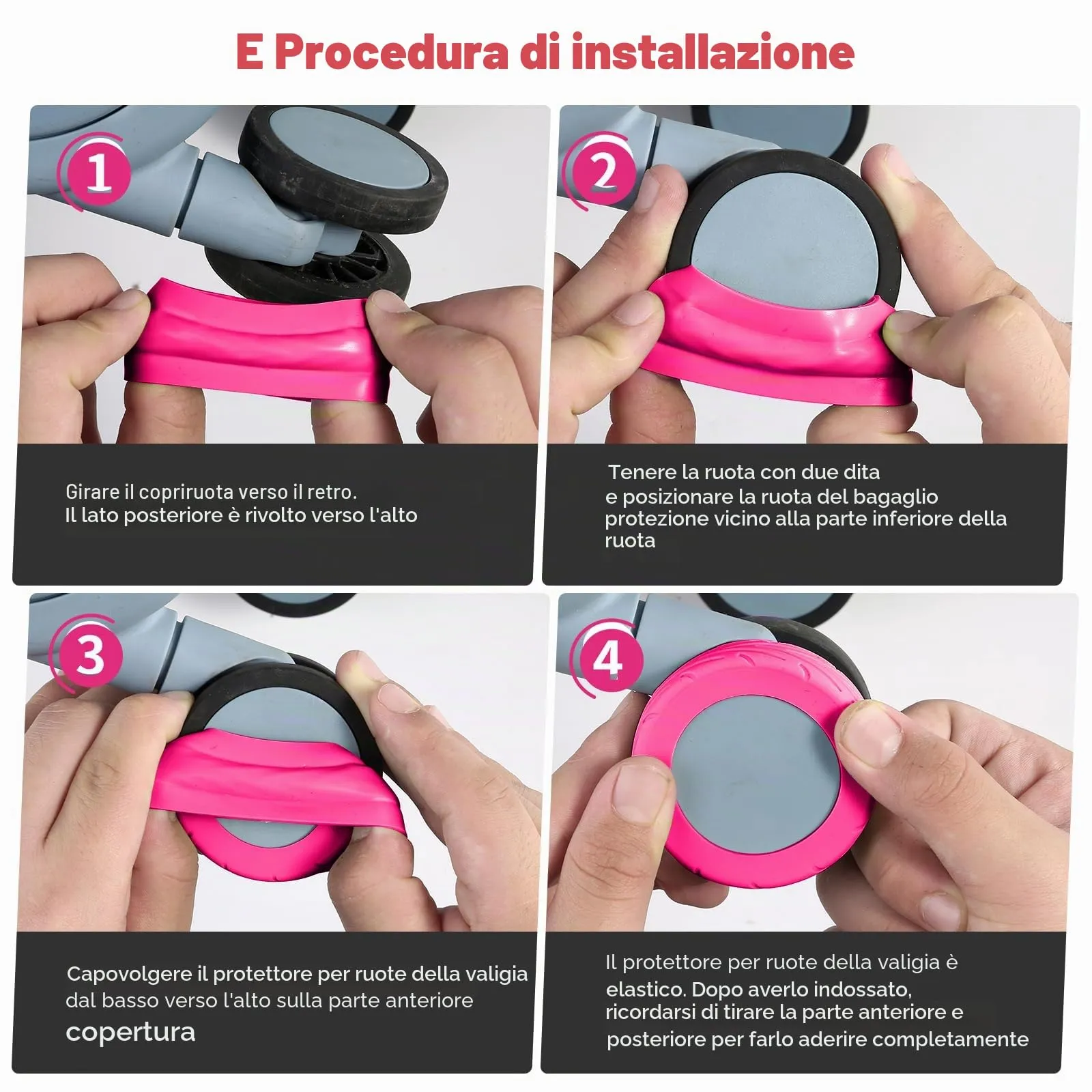 E Procedura di installazione

1

Girare il copriruota verso il retro.
Il lato posteriore è rivolto verso l'alto

2

Tenere la ruota con due dita
e posizionare la ruota del bagaglio
protezione vicino alla parte inferiore della
ruota

3

Capovolgere il protettore per ruote della valigia
dal basso verso l'alto sulla parte anteriore
copertura

4

Il protettore per ruote della valigia è
elastico. Dopo averlo indossato,
ricordarsi di tirare la parte anteriore e
posteriore per farlo aderire completamente